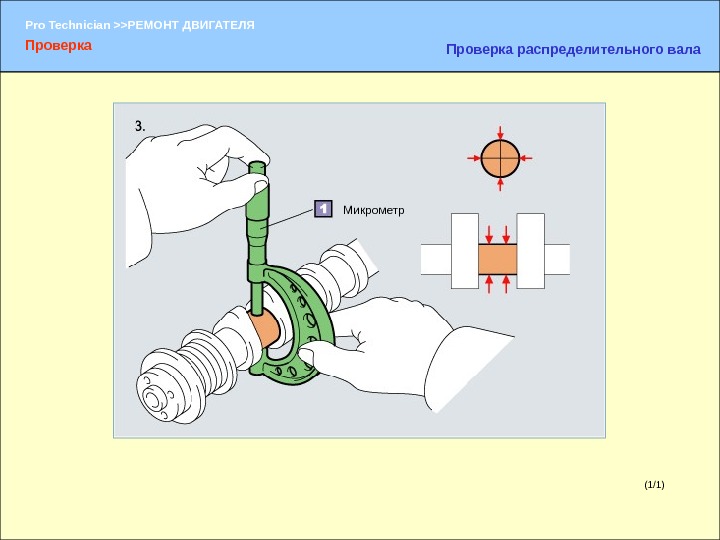 Pro Technician >>РЕМОНТ ДВИГАТЕЛЯ

Проверка

Проверка распределительного вала

3.

1 Микрометр

(1/1)