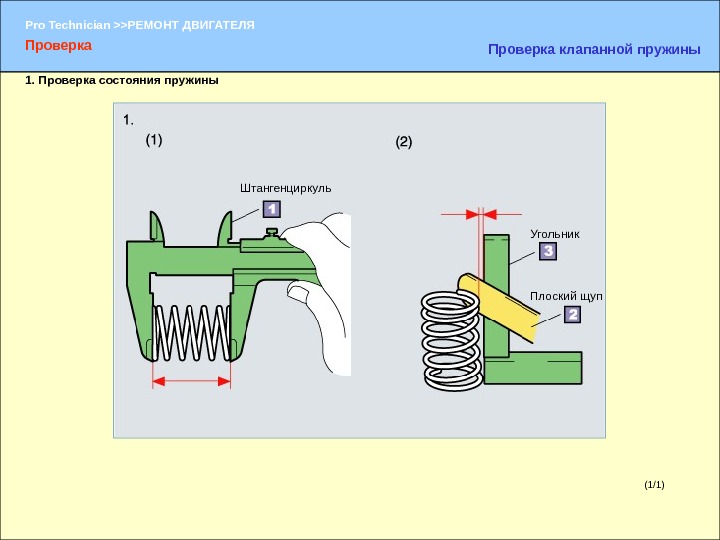 Pro Technician >>РЕМОНТ ДВИГАТЕЛЯ

Проверка

Проверка клапанной пружины

1. Проверка состояния пружины

1.

(1)

(2)

Штангенциркуль

1

Угольник

3

Плоский щуп

2

(1/1)