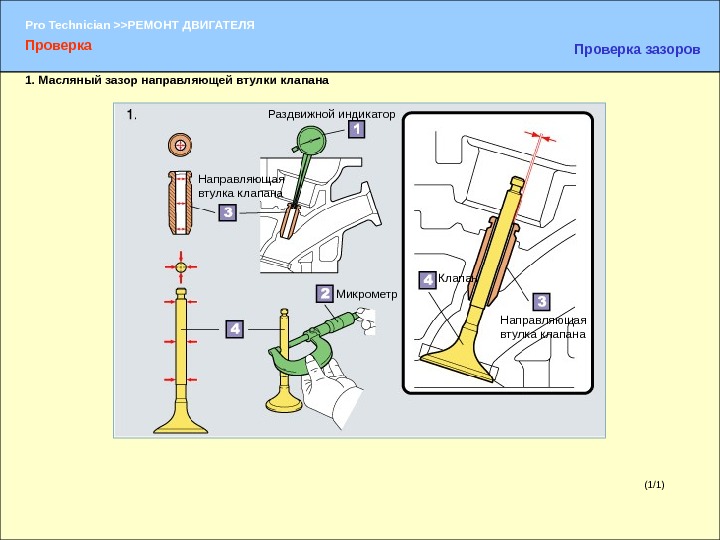 Pro Technician >>РЕМОНТ ДВИГАТЕЛЯ

Проверка

Проверка зазоров

1. Масляный зазор направляющей втулки клапана

1.

Раздвижной индикатор

1

Направляющая втулка клапана

3

2

Микрометр

4

4

Клапан

3

Направляющая втулка клапана

(1/1)