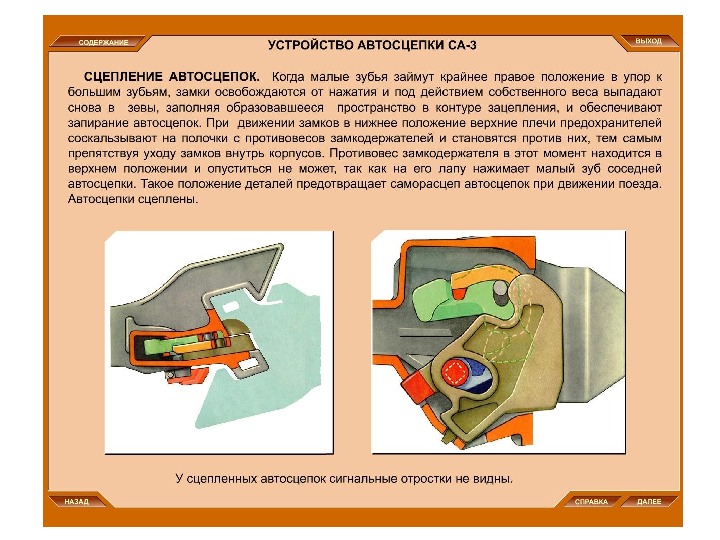 СОДЕРЖАНИЕ

УСТРОЙСТВО АВТОСЦЕПКИ СА-3

ВЫХОД

СЦЕПЛЕНИЕ АВТОСЦЕПОК. Когда малые зубья займут крайнее правое положение в упор к большим зубьям, замки освобождаются от нажатия и под действием собственного веса выпадают снова в зевы, заполняя образовавшееся пространство в контуре зацепления, и обеспечивают запирание автосцепок. При движении замков в нижнее положение верхние плечи предохранителей соскальзывают на полочки с противовесов замкодержателей и становятся против них, тем самым препятствуя уходу замков внутрь корпусов. Противовес замкодержателя в этот момент находится в верхнем положении и опуститься не может, так как на его лапу нажимает малый зуб соседней автосцепки. Такое положение деталей предотвращает саморасцеп автосцепок при движении поезда. Автосцепки сцеплены.

У сцепленных автосцепок сигнальные отростки не видны.

НАЗАД

СПРАВКА

ДАЛЕЕ