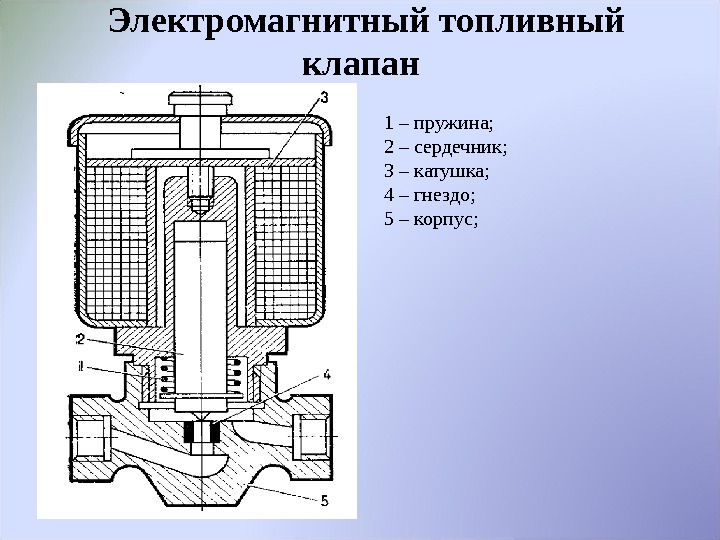 Электромагнитный топливный клапан

3

2

1

4

5

1 – пружина;
2 – сердечник;
3 – катушка;
4 – гнездо;
5 – корпус;