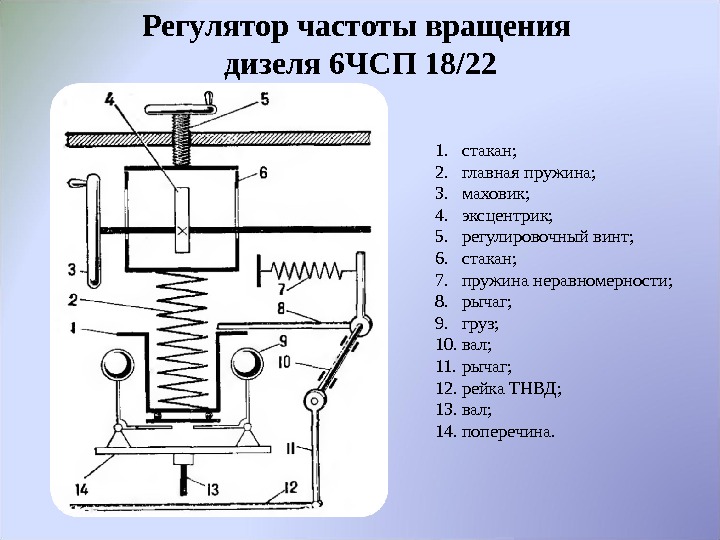 Регулятор частоты вращения дизеля 6ЧСП 18/22

4
5
6
3
7
2
8
1
9
10
11
14
13
12

1. стакан;
2. главная пружина;
3. маховик;
4. эксцентрик;
5. регулировочный винт;
6. стакан;
7. пружина неравномерности;
8. рычаг;
9. груз;
10. вал;
11. рычаг;
12. рейка ТНВД;
13. вал;
14. поперечина.