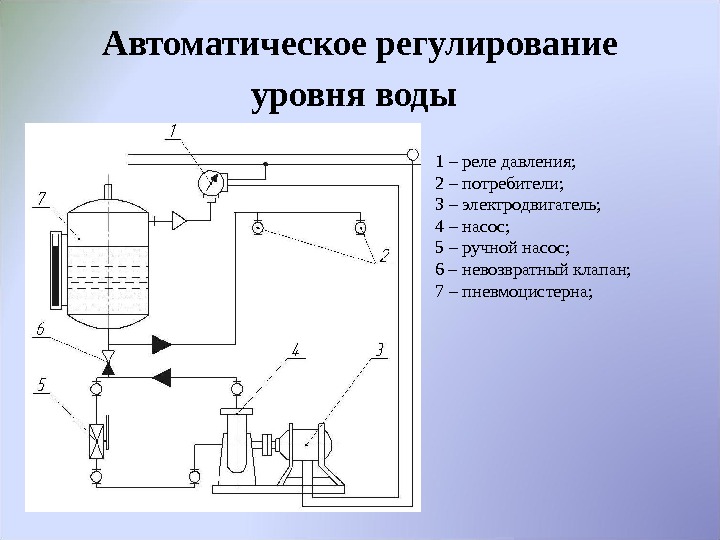 Автоматическое регулирование уровня воды

1
7
2
6
4
3
5

1 – реле давления;
2 – потребители;
3 – электродвигатель;
4 – насос;
5 – ручной насос;
6 – невозвратный клапан;
7 – пневмоцистерна;