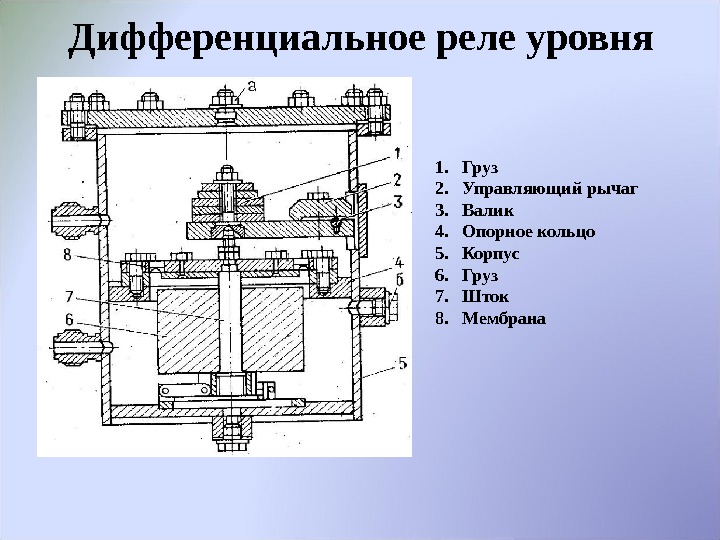 Дифференциальное реле уровня

а
1
2
3
8
4
б
7
6
5

1. Груз
2. Управляющий рычаг
3. Валик
4. Опорное кольцо
5. Корпус
6. Груз
7. Шток
8. Мембрана