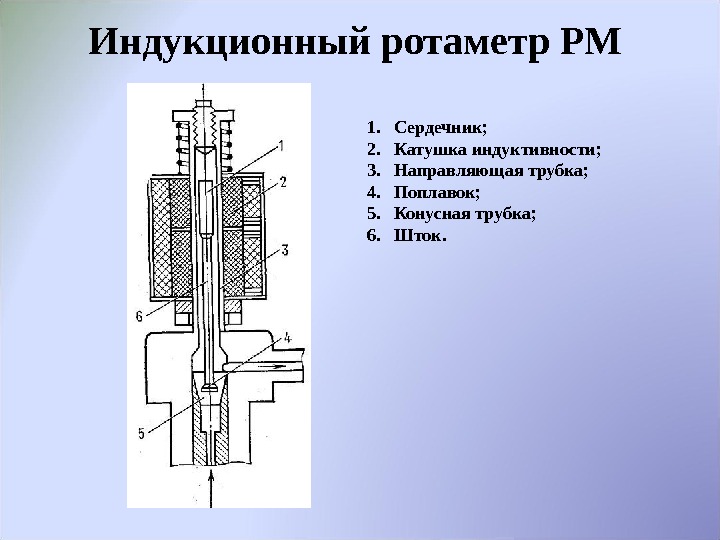 Индукционный ротаметр РМ

1
2
3
6
4
5

1. Сердечник;
2. Катушка индуктивности;
3. Направляющая трубка;
4. Поплавок;
5. Конусная трубка;
6. Шток.