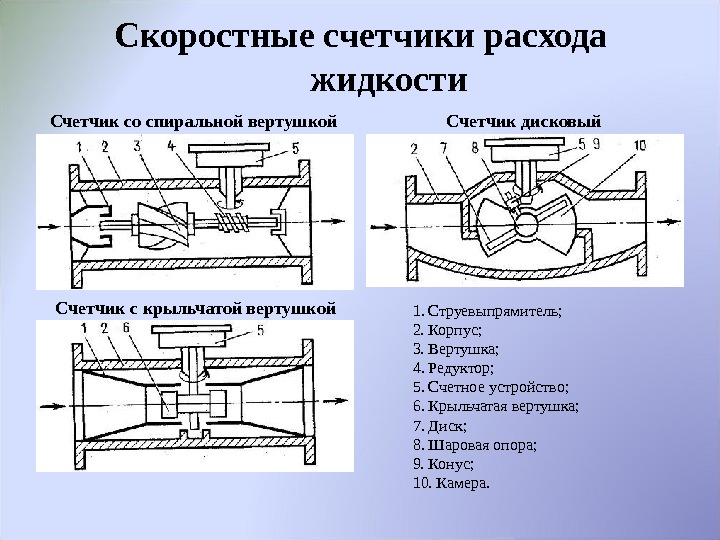 Скоростные счетчики расхода жидкости

Счетчик со спиральной вертушкой

1 2 3 4 5

Счетчик дисковый

2 7 8 5 9 10

Счетчик с крыльчатой вертушкой

1 2 6 5

1. Струевыпрямитель;
2. Корпус;
3. Вертушка;
4. Редуктор;
5. Счетное устройство;
6. Крыльчатая вертушка;
7. Диск;
8. Шаровая опора;
9. Конус;
10. Камера.