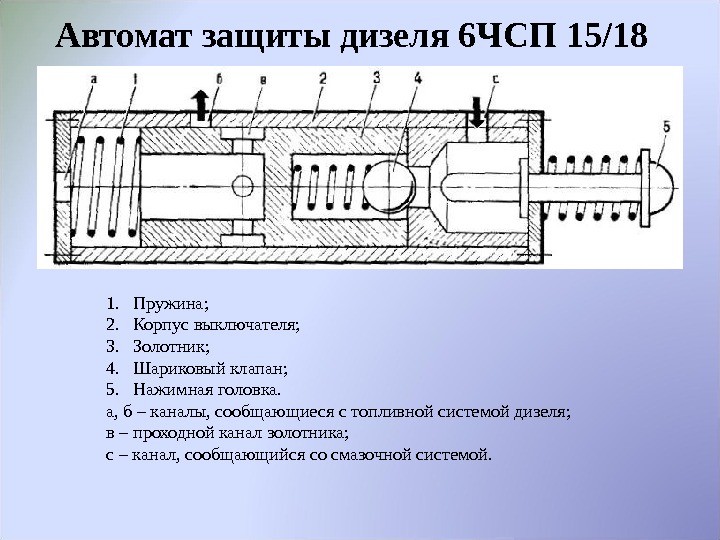 Автомат защиты дизеля 6ЧСП 15/18

а 1 б в 2 3 4 с 5

1. Пружина;
2. Корпус выключателя;
3. Золотник;
4. Шариковый клапан;
5. Нажимная головка.
а, б – каналы, сообщающиеся с топливной системой дизеля;
в – проходной канал золотника;
с – канал, сообщающийся со смазочной системой.