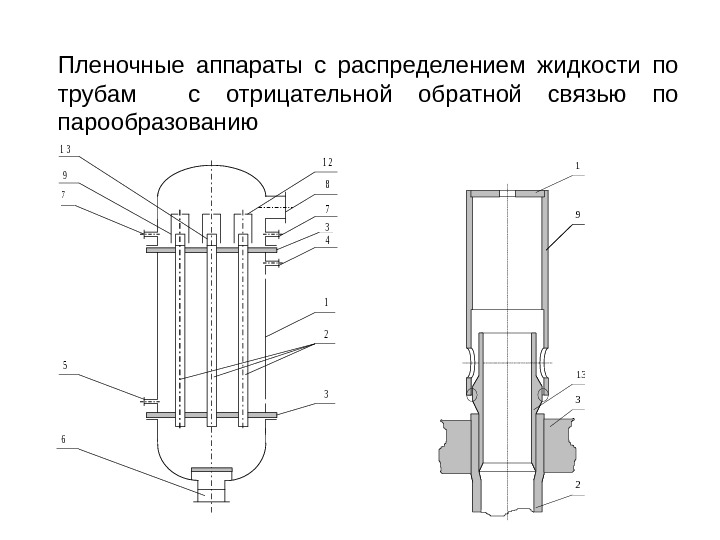 Пленочные аппараты с распределением жидкости по трубам с отрицательной обратной связью по парообразованию

13
9
7
12
8
7
3
4
1
2
5
3
6

1
9
13
3
2