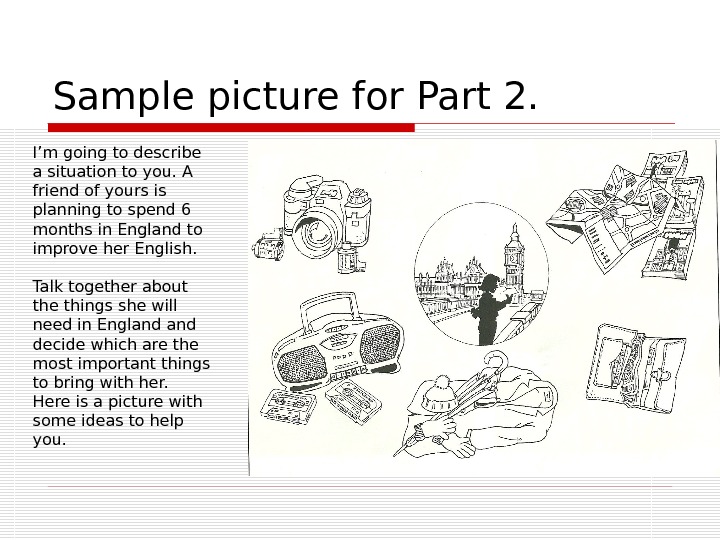 Sample picture for Part 2.

I’m going to describe a situation to you. A friend of yours is planning to spend 6 months in England to improve her English.

Talk together about the things she will need in England and decide which are the most important things to bring with her. Here is a picture with some ideas to help you.