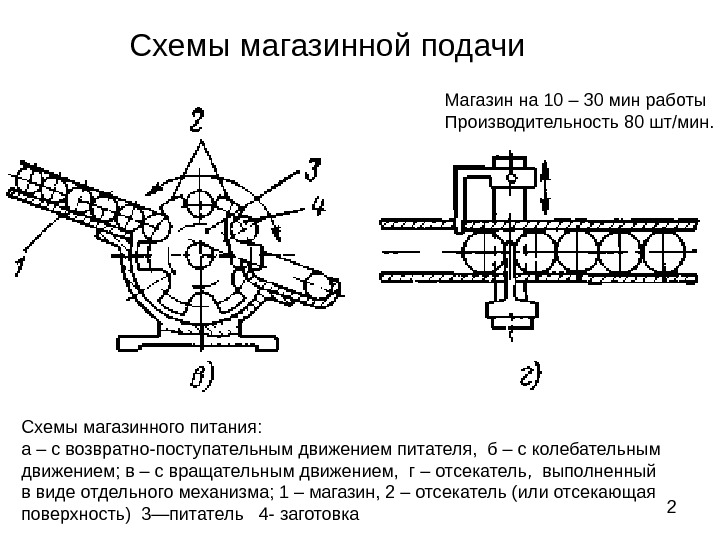 Схемы магазинной подачи

Магазин на 10 – 30 мин работы
Производительность 80 шт/мин.

2

3

4

1

в)

г)

Схемы магазинного питания:
а – с возвратно-поступательным движением питателя, б – с колебательным движением; в – с вращательным движением, г – отсекатель, выполненный в виде отдельного механизма; 1 – магазин, 2 – отсекатель (или отсекающая поверхность) 3—питатель 4- заготовка

2