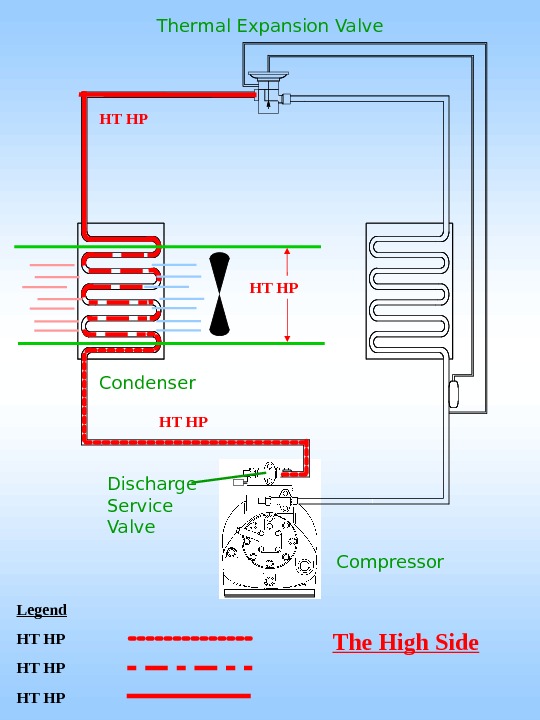 Thermal Expansion Valve

HT HP

HT HP

Condenser

HT HP

Discharge Service Valve

Compressor

Legend

HT HP

HT HP

HT HP

The High Side