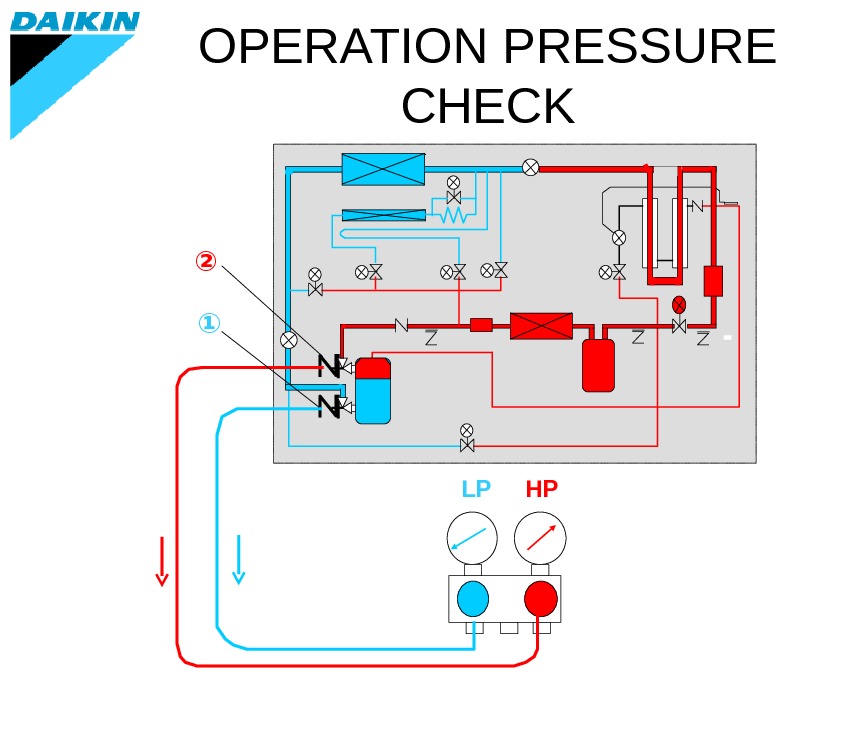 DAIKIN

OPERATION PRESSURE CHECK

②

①

LP HP