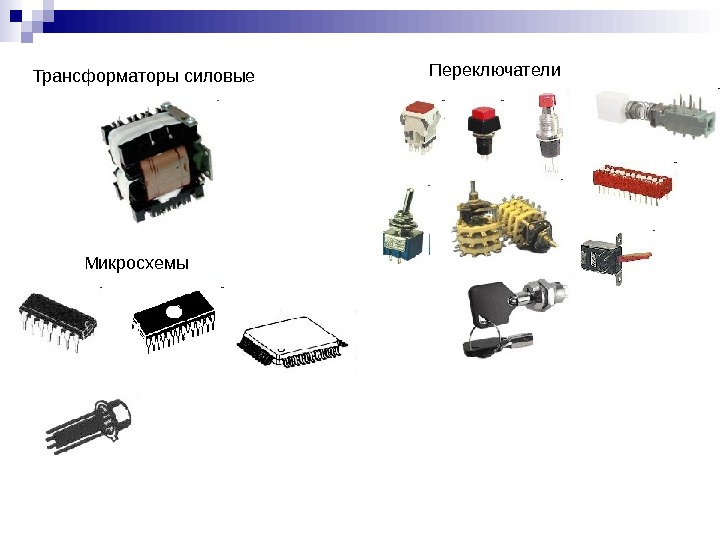 Трансформаторы силовые

Микросхемы

Переключатели