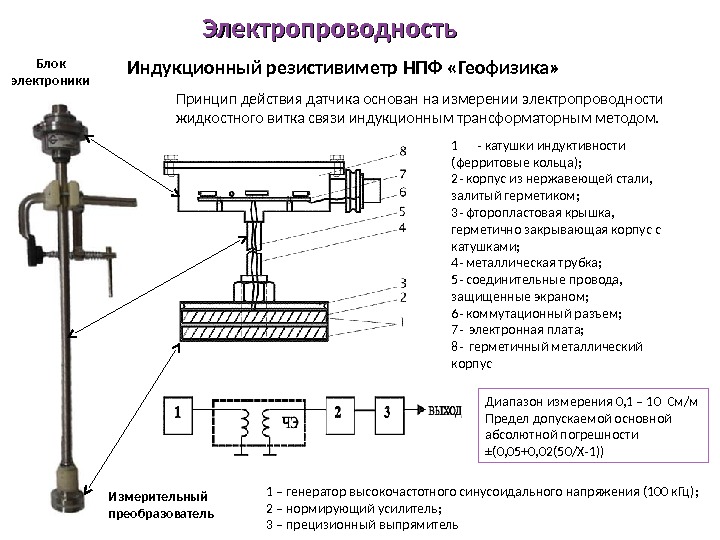 Электропроводность

Блок электроники

Индукционный резистивиметр НПФ «Геофизика»

Принцип действия датчика основан на измерении электропроводности жидкостного витка связи индукционным трансформаторным методом.

8
7
6
5
4
3
2
1

1 - катушки индуктивности (ферритовые кольца);
2 - корпус из нержавеющей стали, залитый герметиком;
3 - фторопластовая крышка, герметично закрывающая корпус с катушками;
4 - металлическая трубка;
5 - соединительные провода, защищенные экраном;
6 - коммутационный разъем;
7 - электронная плата;
8 - герметичный металлический корпус

1
ЧЭ
2
3
ВЫХОД

Диапазон измерения 0,1 – 10 См/м
Предел допускаемой основной абсолютной погрешности ±(0,05+0,02(50/Х-1))

Измерительный преобразователь

1 – генератор высокочастотного синусоидального напряжения (100 кГц);
2 – нормирующий усилитель;
3 – прецизионный выпрямитель