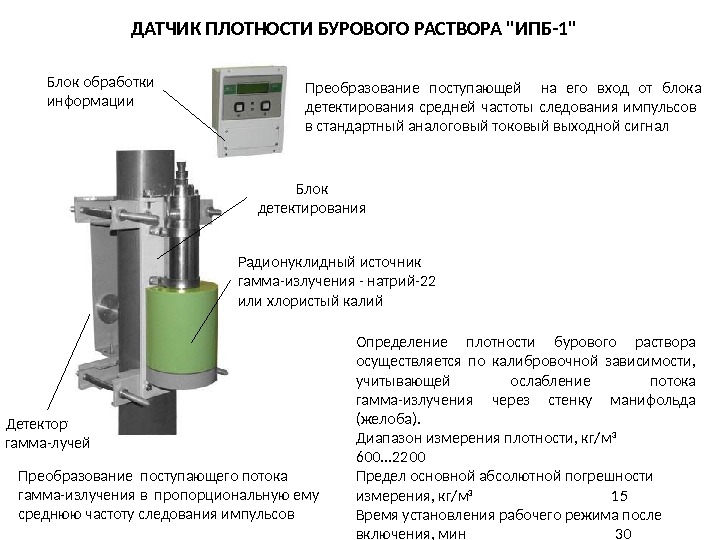 ДАТЧИК ПЛОТНОСТИ БУРОВОГО РАСТВОРА "ИПБ-1"

Блок обработки информации

Преобразование поступающей на его вход от блока детектирования средней частоты следования импульсов в стандартный аналоговый токовый выходной сигнал

Блок детектирования

Радионуклидный источник гамма-излучения - натрий-22 или хлористый калий

Определение плотности бурового раствора осуществляется по калибровочной зависимости, учитывающей ослабление потока гамма-излучения через стенку манифольда (желоба).
Диапазон измерения плотности, кг/м³
600...2200
Предел основной абсолютной погрешности измерения, кг/м³ 15
Время установления рабочего режима после включения, мин 30

Детектор гамма-лучей

Преобразование поступающего потока гамма-излучения в пропорциональную ему среднюю частоту следования импульсов