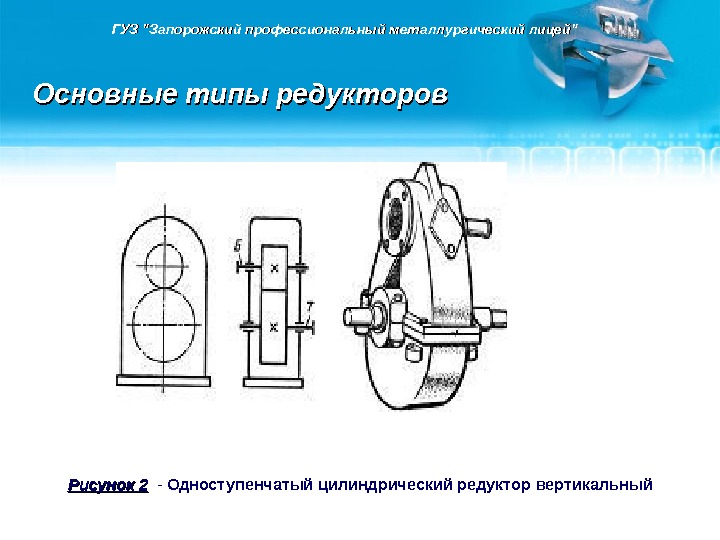 ГУЗ "Запорожский профессиональный металлургический лицей"

Основные типы редукторов

Б

Т

Рисунок 2 - Одноступенчатый цилиндрический редуктор вертикальный