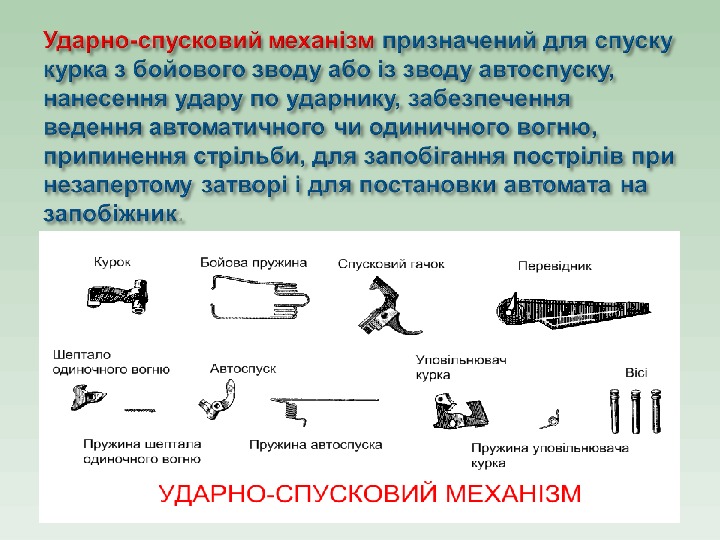 Ударно-спусковий механізм призначений для спуску курка з бойового зводу або із зводу автоспуску, нанесення удару по ударнику, забезпечення ведення автоматичного чи одиничного вогню, припинення стрільби, для запобігання пострілів при незапертому затворі і для постановки автомата на запобіжник.

Курок

Бойова пружина

Спусковий гачок

Перевідник

Шептало одиночного вогню

Автоспуск

Уповільнювач курка

Вісі

Пружина шептала одиночного вогню

Пружина автоспуска

Пружина уповільнювача курка

УДАРНО-СПУСКОВИЙ МЕХАНІЗМ