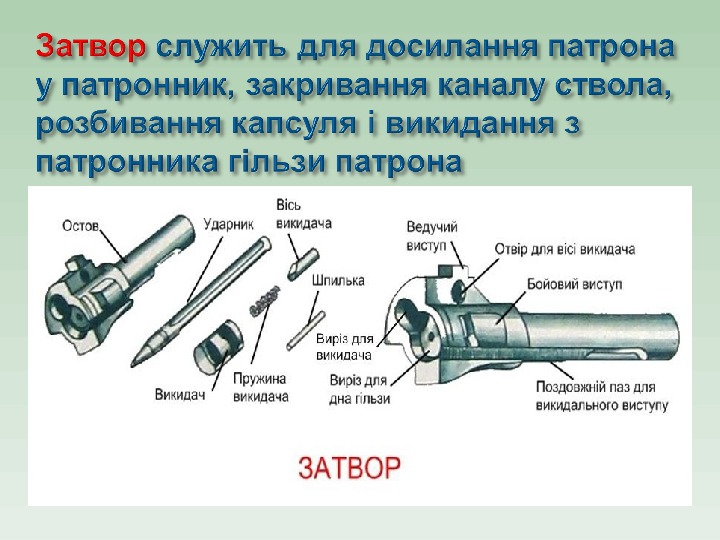 Затвор служить для досилання патрона у патронник, закривання каналу ствола, розбивання капсуля і викидання з патронника гільзи патрона

Остов

Ударник

Вісь викидача

Шпилька

Викидач

Пружина викидача

Ведучий виступ

Отвір для вісі викидача

Бойовий виступ

Виріз для викидача

Виріз для дна гільзи

Поздовжній паз для викидального виступу

ЗАТВОР