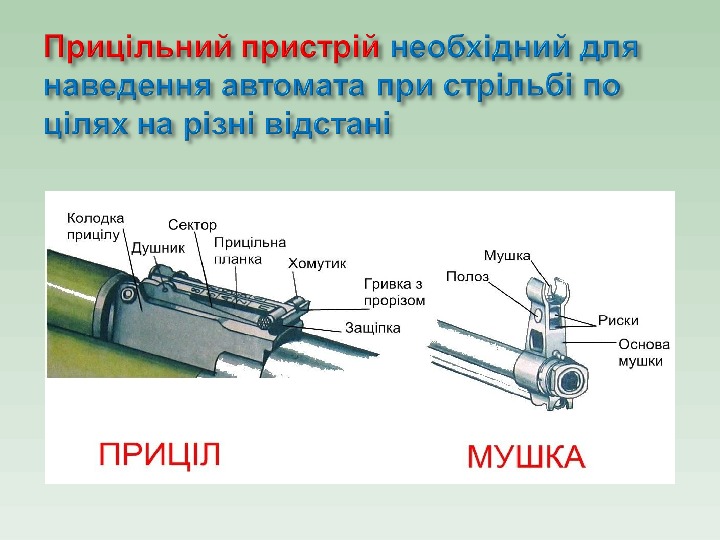 Прицільний пристрій необхідний для наведення автомата при стрільбі по цілях на різні відстані

Колодка прицілу
Душник
Сектор
Прицільна планка
Хомутик
Гривка з прорізом
Защіпка

Мушка
Полоз
Риски
Основа мушки

ПРИЦІЛ

МУШКА