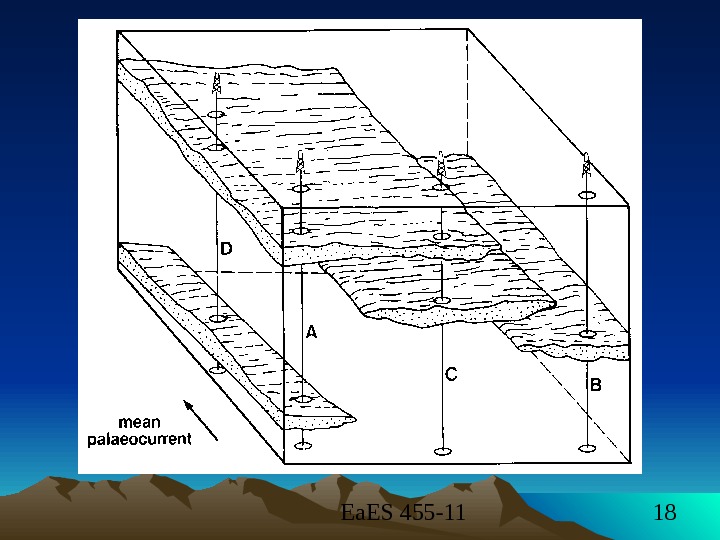 D

A

C

B

mean palaeocurrent

EaES 455-11

18