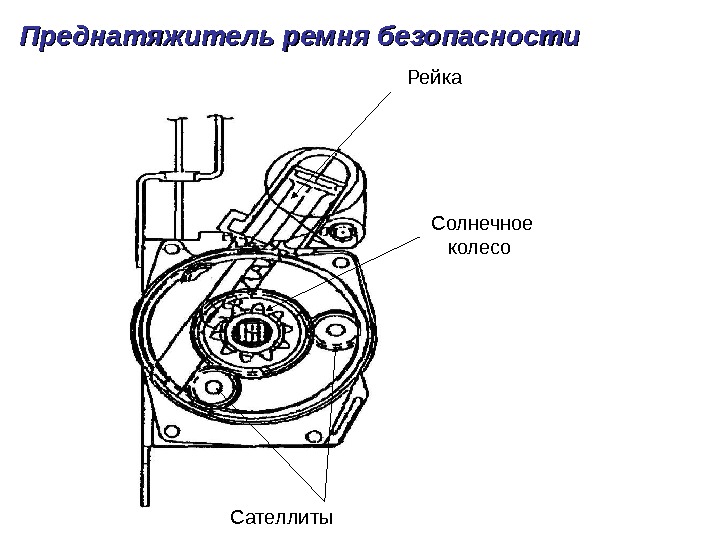 Преднатяжитель ремня безопасности

Рейка

Солнечное колесо

Сателлиты