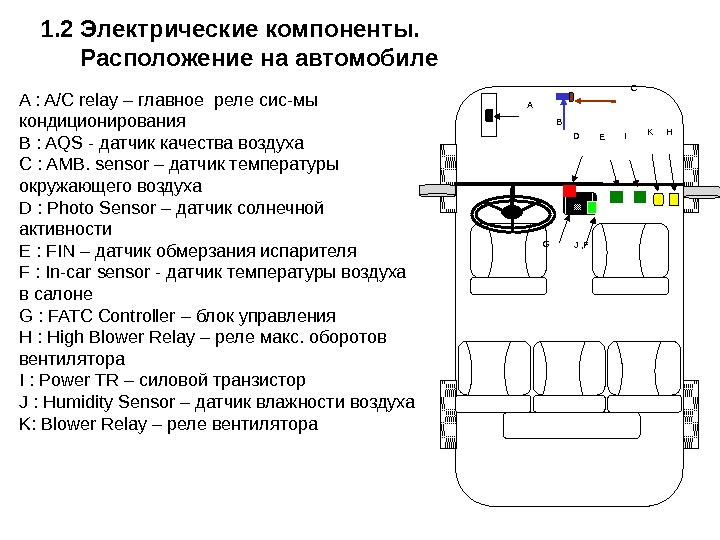 1.2 Электрические компоненты. Расположение на автомобиле

A : A/C relay – главное реле сис-мы кондиционирования
B : AQS - датчик качества воздуха
C : AMB. sensor – датчик температуры окружающего воздуха
D : Photo Sensor – датчик солнечной активности
E : FIN – датчик обмерзания испарителя
F : In-car sensor - датчик температуры воздуха в салоне
G : FATC Controller – блок управления
H : High Blower Relay – реле макс. оборотов вентилятора
I : Power TR – силовой транзистор
J : Humidity Sensor – датчик влажности воздуха
K: Blower Relay – реле вентилятора

C
A
B
D
E
I
K
H
G
J ,F