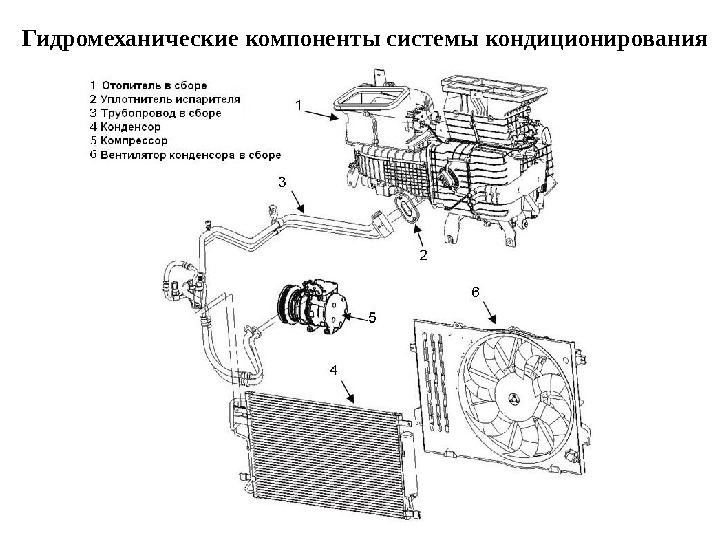 Гидромеханические компоненты системы кондиционирования

1 Отопитель в сборе
2 Уплотнитель испарителя
3 Трубопровод в сборе
4 Конденсор
5 Компрессор
6 Вентилятор конденсора в сборе

1

3

2

5

6

4