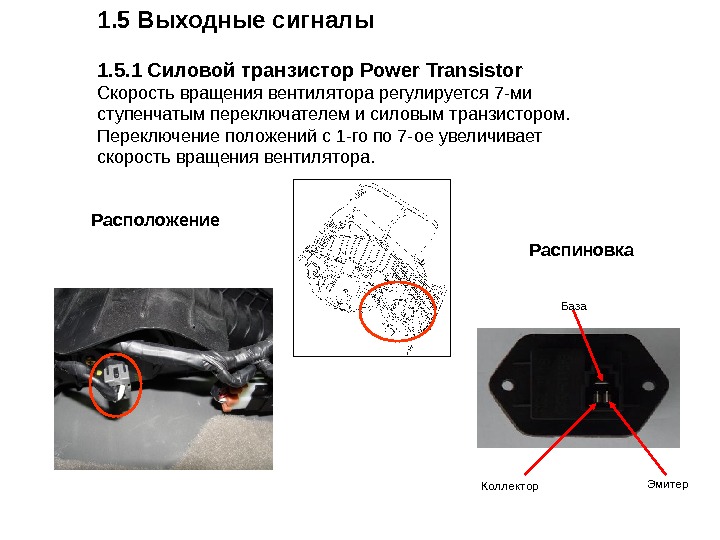 1.5 Выходные сигналы

1.5.1 Силовой транзистор Power Transistor
Скорость вращения вентилятора регулируется 7-ми ступенчатым переключателем и силовым транзистором. Переключение положений с 1-го по 7-ое увеличивает скорость вращения вентилятора.

Расположение

Распиновка

База

Коллектор

Эмитер