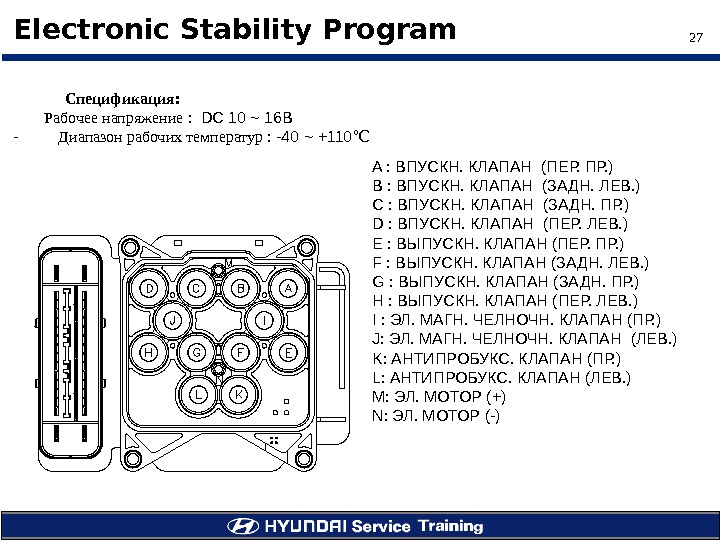 Electronic Stability Program

27

Спецификация:

Рабочее напряжение : DC 10 ~ 16В

- Диапазон рабочих температур : -40 ~ +110℃

A : ВПУСКН. КЛАПАН (ПЕР. ПР.)
B : ВПУСКН. КЛАПАН (ЗАДН. ЛЕВ.)
C : ВПУСКН. КЛАПАН (ЗАДН. ПР.)
D : ВПУСКН. КЛАПАН (ПЕР. ЛЕВ.)
E : ВЫПУСКН. КЛАПАН (ПЕР. ПР.)
F : ВЫПУСКН. КЛАПАН (ЗАДН. ЛЕВ.)
G : ВЫПУСКН. КЛАПАН (ЗАДН. ПР.)
H : ВЫПУСКН. КЛАПАН (ПЕР. ЛЕВ.)
I : ЭЛ. МАГН. ЧЕЛНОЧН. КЛАПАН (ПР.)
J: ЭЛ. МАГН. ЧЕЛНОЧН. КЛАПАН (ЛЕВ.)
K: АНТИПРОБУКС. КЛАПАН (ПР.)
L: АНТИПРОБУКС. КЛАПАН (ЛЕВ.)
M: ЭЛ. МОТОР (+)
N: ЭЛ. МОТОР (-)

M
D C B A
J I
H G F E
L K

HYUNDAI Service Training