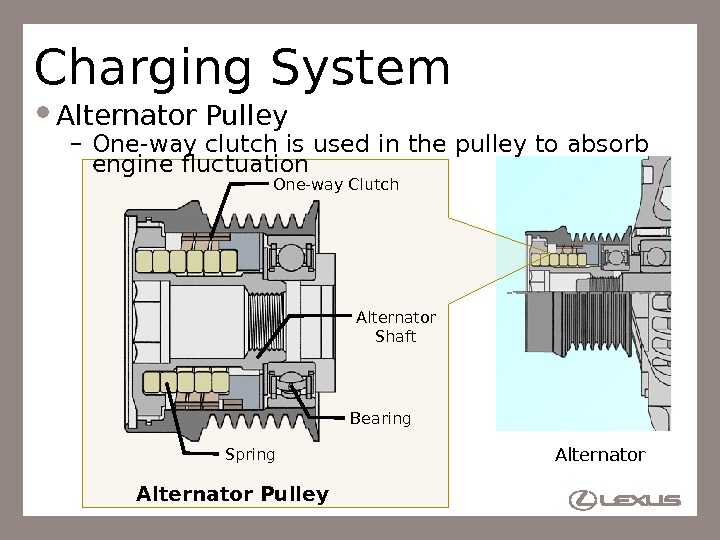 Charging System

• Alternator Pulley

– One-way clutch is used in the pulley to absorb engine fluctuation

One-way Clutch

Alternator Shaft

Bearing

Spring

Alternator Pulley

Alternator

LEXUS