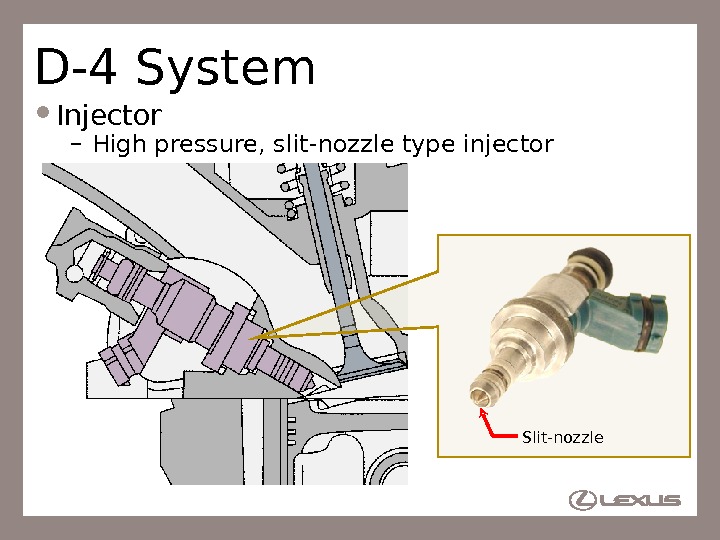 D-4 System

• Injector

– High pressure, slit-nozzle type injector

Slit-nozzle

LEXUS