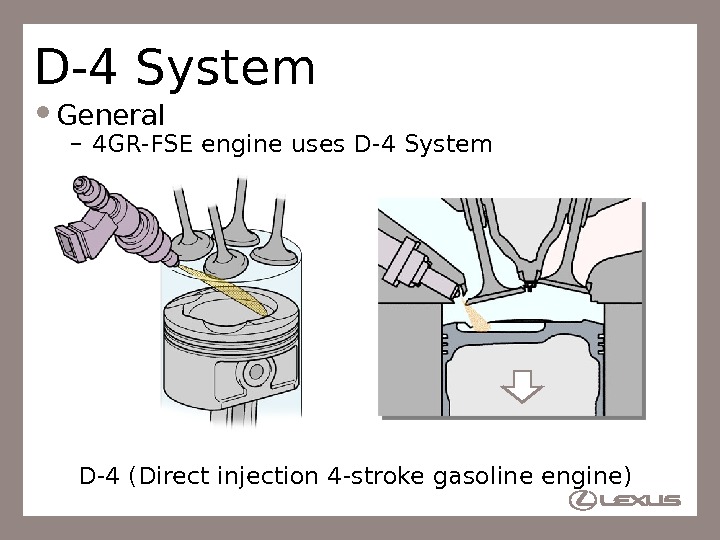 D-4 System

• General

– 4GR-FSE engine uses D-4 System

D-4 (Direct injection 4-stroke gasoline engine)

LEXUS