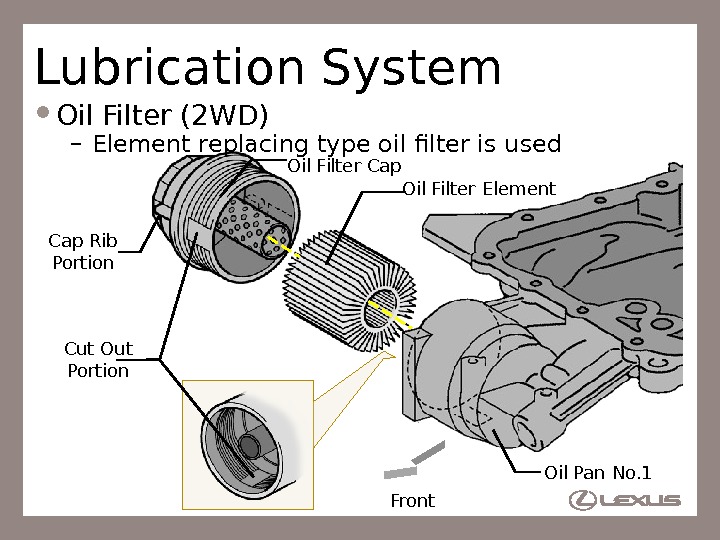 Lubrication System

• Oil Filter (2WD)

– Element replacing type oil filter is used

Oil Filter Cap

Oil Filter Element

Cap Rib Portion

Cut Out Portion

Oil Pan No.1

Front

LEXUS