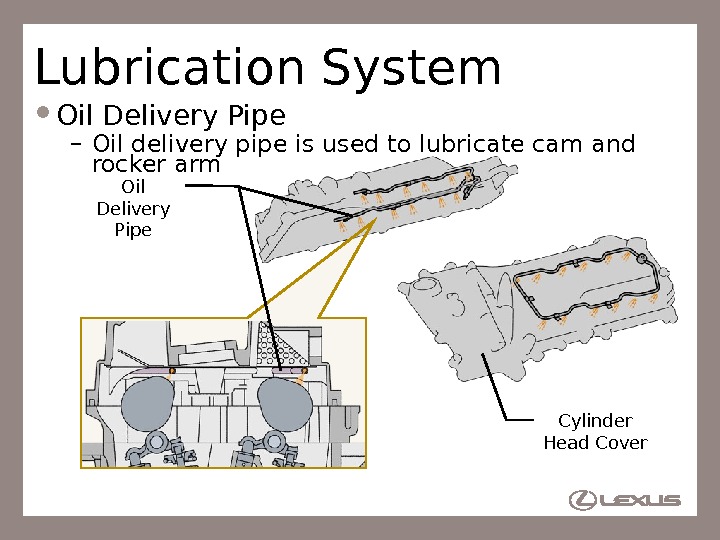 Lubrication System

• Oil Delivery Pipe

– Oil delivery pipe is used to lubricate cam and rocker arm

Oil Delivery Pipe

Cylinder Head Cover

LEXUS