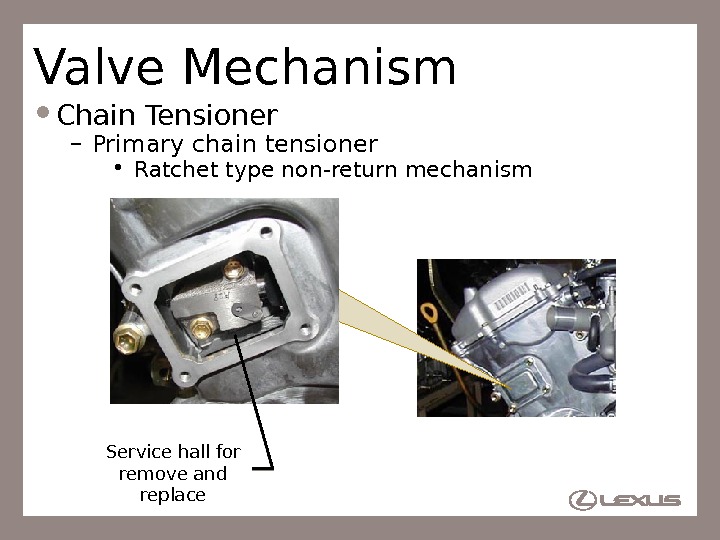 Valve Mechanism

• Chain Tensioner

– Primary chain tensioner

• Ratchet type non-return mechanism

Service hall for remove and replace

LEXUS