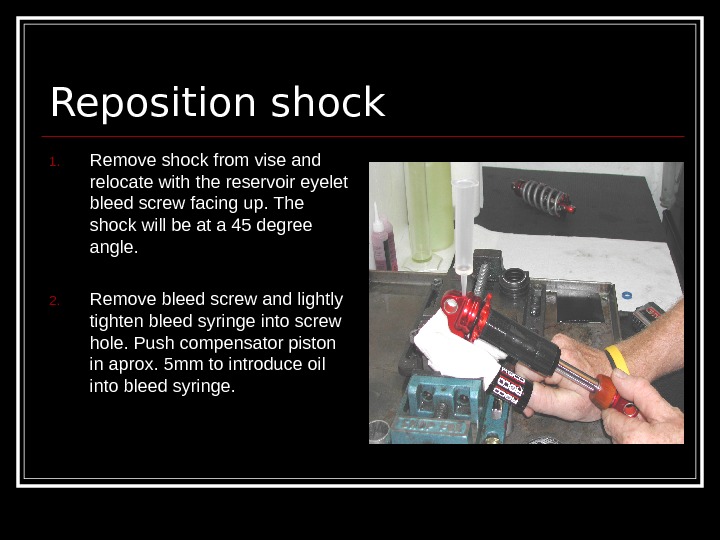 Reposition shock

1. Remove shock from vise and relocate with the reservoir eyelet bleed screw facing up. The shock will be at a 45 degree angle.

2. Remove bleed screw and lightly tighten bleed syringe into screw hole. Push compensator piston in aprox. 5mm to introduce oil into bleed syringe.