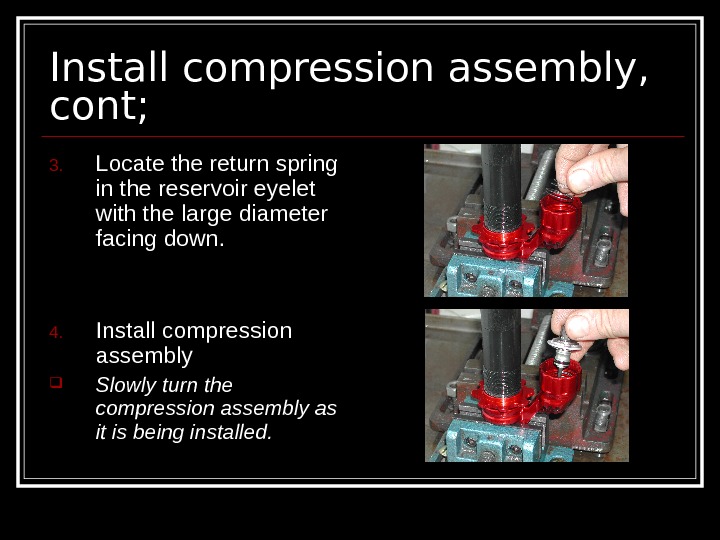 Install compression assembly, cont;

3. Locate the return spring in the reservoir eyelet with the large diameter facing down.

4. Install compression assembly

❑ Slowly turn the compression assembly as it is being installed.