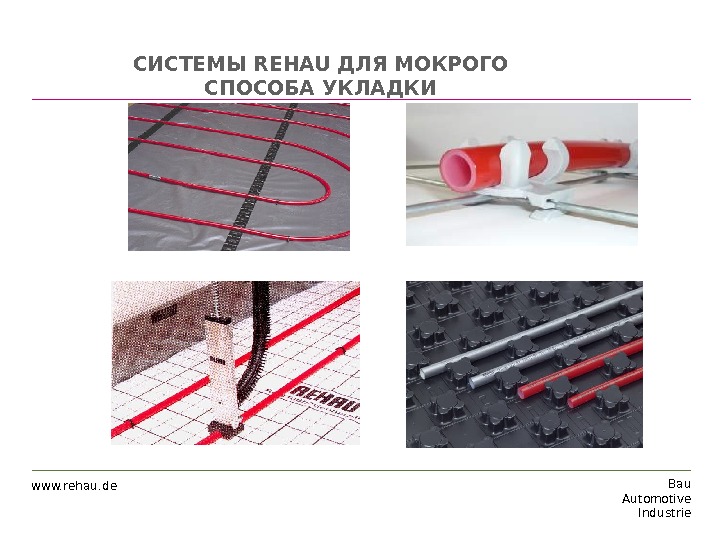 СИСТЕМЫ REHAU ДЛЯ МОКРОГО СПОСОБА УКЛАДКИ

REHAU

www.rehau.de

Bau
Automotive
Industrie