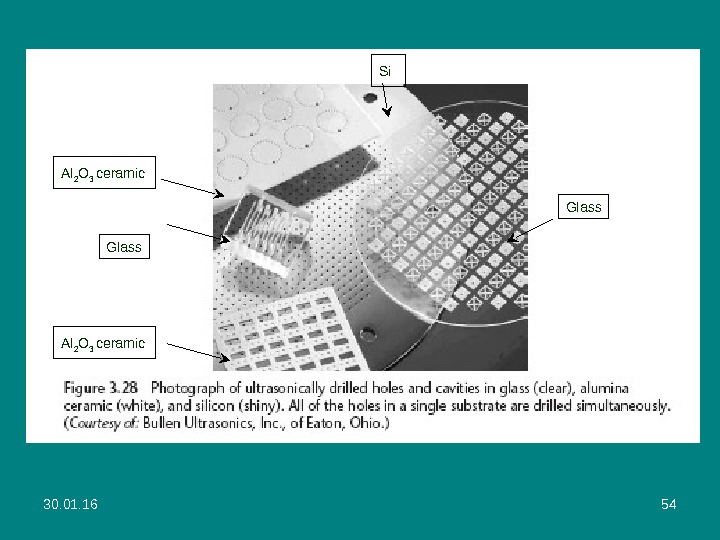 Si

$Al_2O_3$ ceramic

Glass

Glass

$Al_2O_3$ ceramic

Figure 3.28 Photograph of ultrasonically drilled holes and cavities in glass (clear), alumina ceramic (white), and silicon (shiny). All of the holes in a single substrate are drilled simultaneously. (Courtesy of: Bullen Ultrasonics, Inc., of Eaton, Ohio.)

30.01.16

54