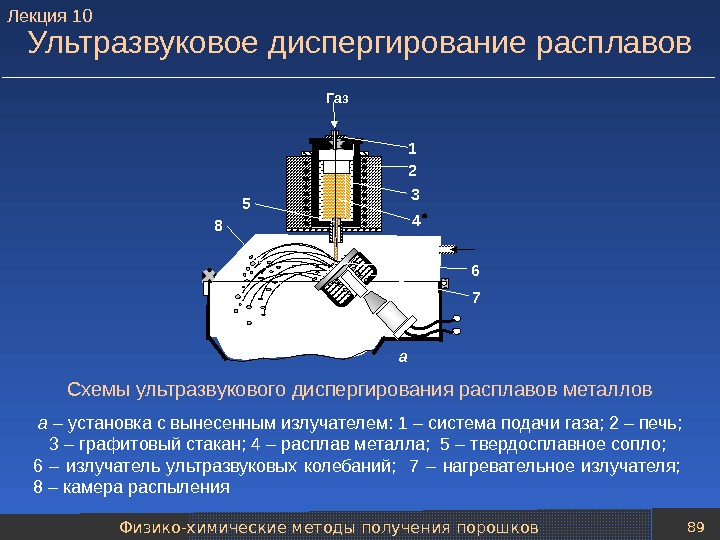 Лекция 10

Ультразвуковое диспергирование расплавов

Газ

1

2

3

4

5

8

6

7

а

Схемы ультразвукового диспергирования расплавов металлов

а – установка с вынесенным излучателем: 1 – система подачи газа; 2 – печь; 3 – графитовый стакан; 4 – расплав металла; 5 – твердосплавное сопло; 6 – излучатель ультразвуковых колебаний; 7 – нагревательное излучателя; 8 – камера распыления

Физико-химические методы получения порошков

89