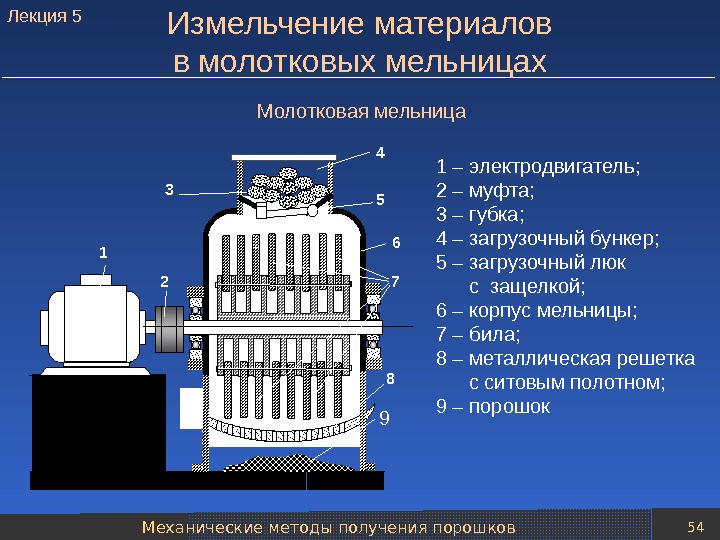 Лекция 5

Измельчение материалов в молотковых мельницах

Молотковая мельница

4
3
5
6
1
2
7
8
9

1 – электродвигатель;
2 – муфта;
3 – губка;
4 – загрузочный бункер;
5 – загрузочный люк с защелкой;
6 – корпус мельницы;
7 – била;
8 – металлическая решетка с ситовым полотном;
9 – порошок

Механические методы получения порошков

54