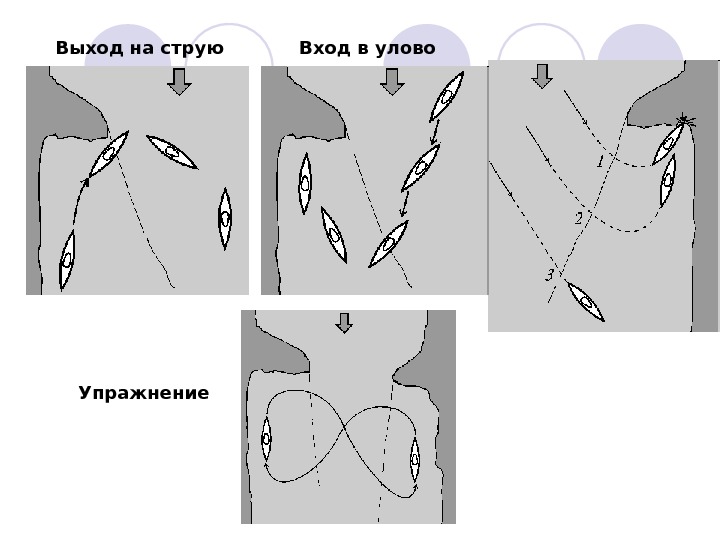 Выход на струю

Вход в улово

1

2

3

Упражнение