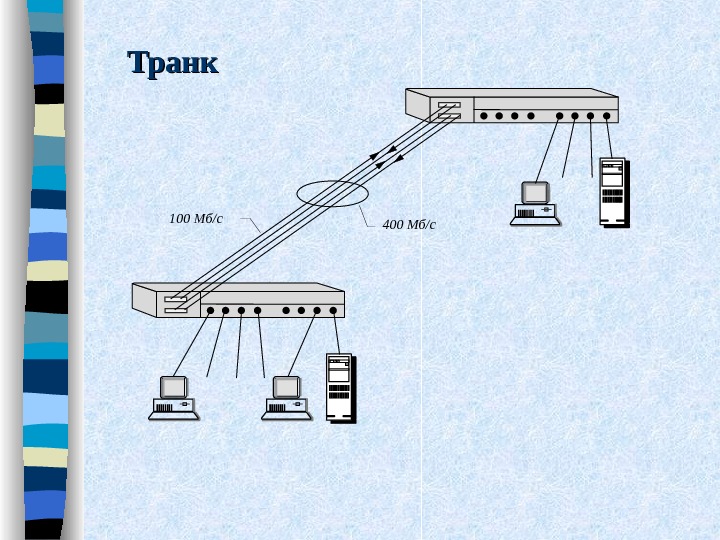 Транк

100 Мб/с

400 Мб/с