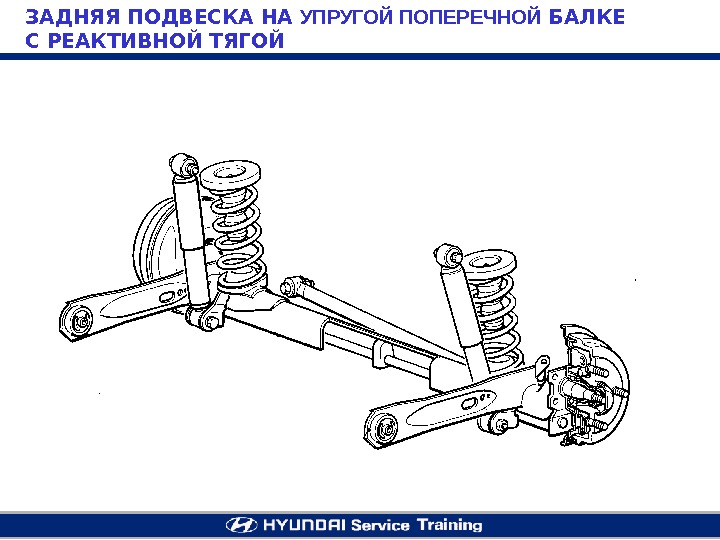 ЗАДНЯЯ ПОДВЕСКА НА УПРУГОЙ ПОПЕРЕЧНОЙ БАЛКЕ С РЕАКТИВНОЙ ТЯГОЙ

HYUNDAI Service Training