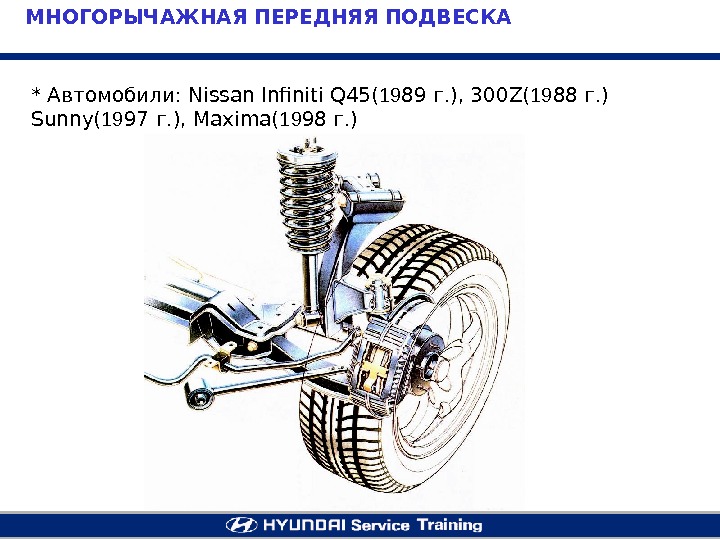 МНОГОРЫЧАЖНАЯ ПЕРЕДНЯЯ ПОДВЕСКА

* Автомобили: Nissan Infiniti Q45(1989 г.), 300Z(1988 г.) Sunny(1997 г.), Maxima(1998 г.)

HYUNDAI Service Training