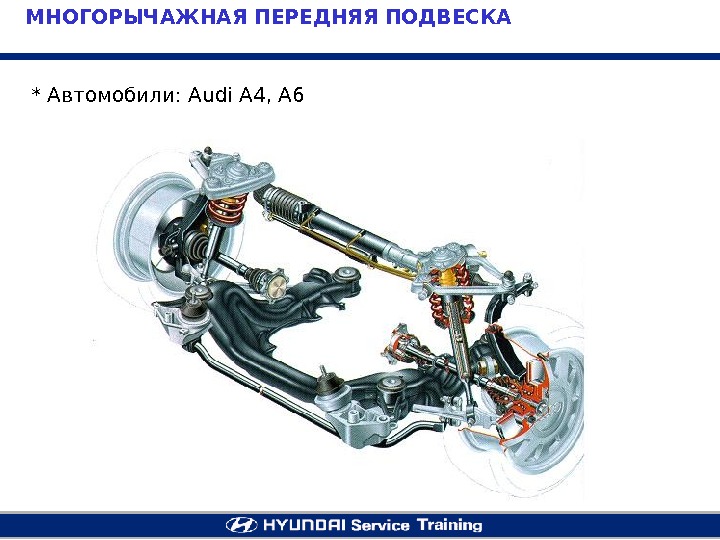 МНОГОРЫЧАЖНАЯ ПЕРЕДНЯЯ ПОДВЕСКА

* Автомобили: Audi A4, A6

HYUNDAI Service Training