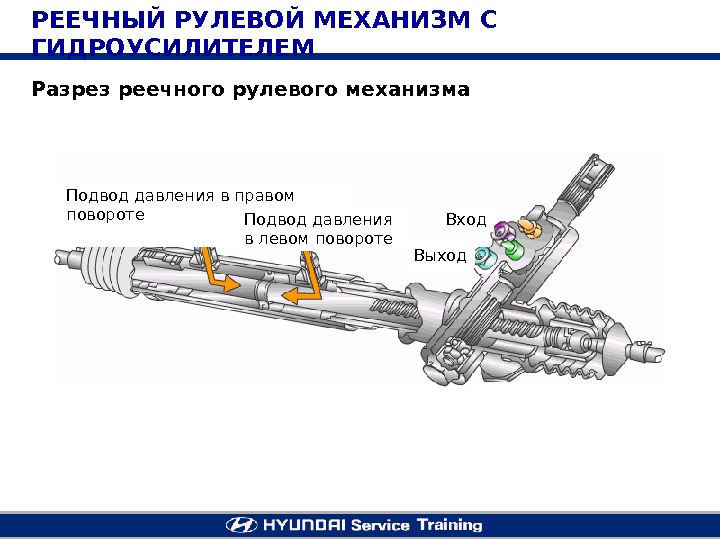 РЕЕЧНЫЙ РУЛЕВОЙ МЕХАНИЗМ С ГИДРОУСИЛИТЕЛЕМ

Разрез реечного рулевого механизма

Подвод давления в правом повороте

Подвод давления в левом повороте

Вход

Выход

HYUNDAI Service Training