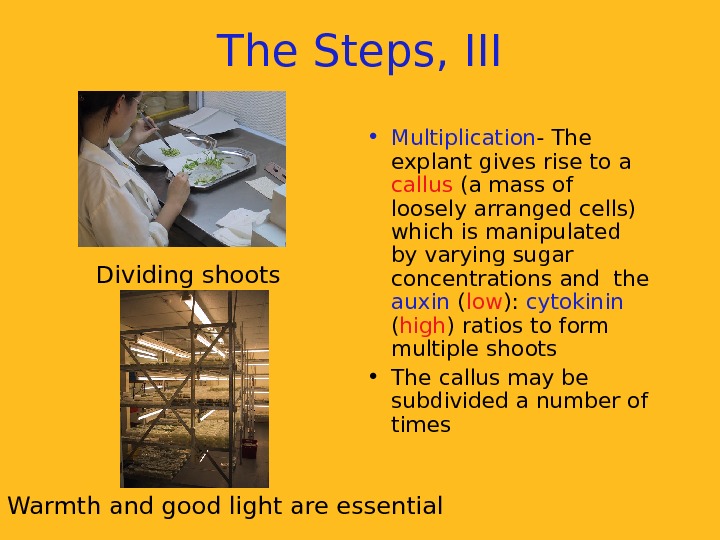 The Steps, III

Dividing shoots

Warmth and good light are essential

• Multiplication- The explant gives rise to a callus (a mass of loosely arranged cells) which is manipulated by varying sugar concentrations and the auxin (low): cytokinin (high) ratios to form multiple shoots
• The callus may be subdivided a number of times