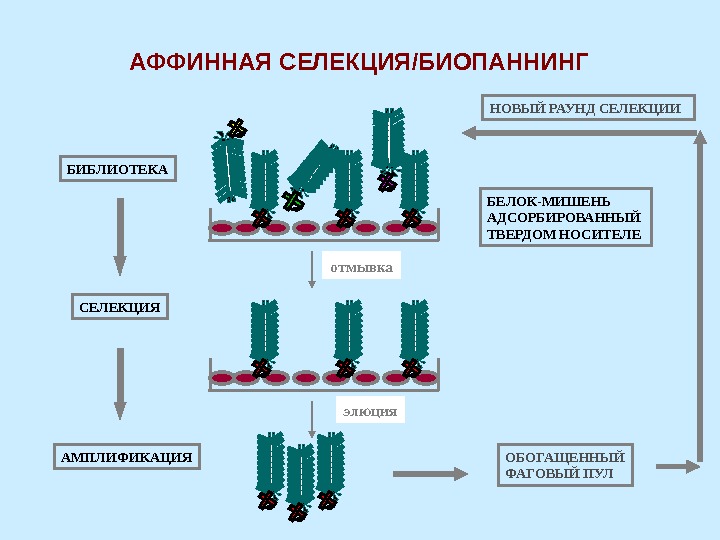 АФФИННАЯ СЕЛЕКЦИЯ/БИОПАННИНГ

НОВЫЙ РАУНД СЕЛЕКЦИИ

БИБЛИОТЕКА

БЕЛОК-МИШЕНЬ АДСОРБИРОВАННЫЙ ТВЕРДОМ НОСИТЕЛЕ

отмывка

СЕЛЕКЦИЯ

элюция

АМПЛИФИКАЦИЯ

ОБОГАЩЕННЫЙ ФАГОВЫЙ ПУЛ