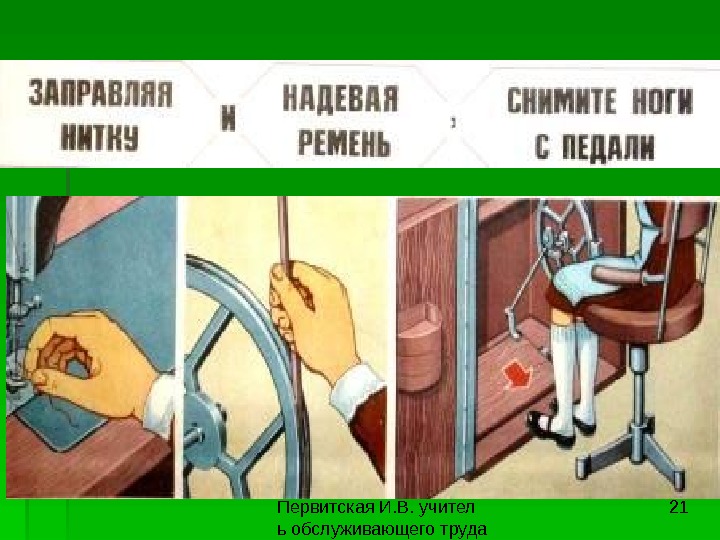 ЗАПРАВЛЯЯ НИТКУ И НАДЕВАЯ РЕМЕНЬ, СНИМИТЕ НОГИ С ПЕДАЛИ

Первитская И.В. учитель обслуживающего труда

21